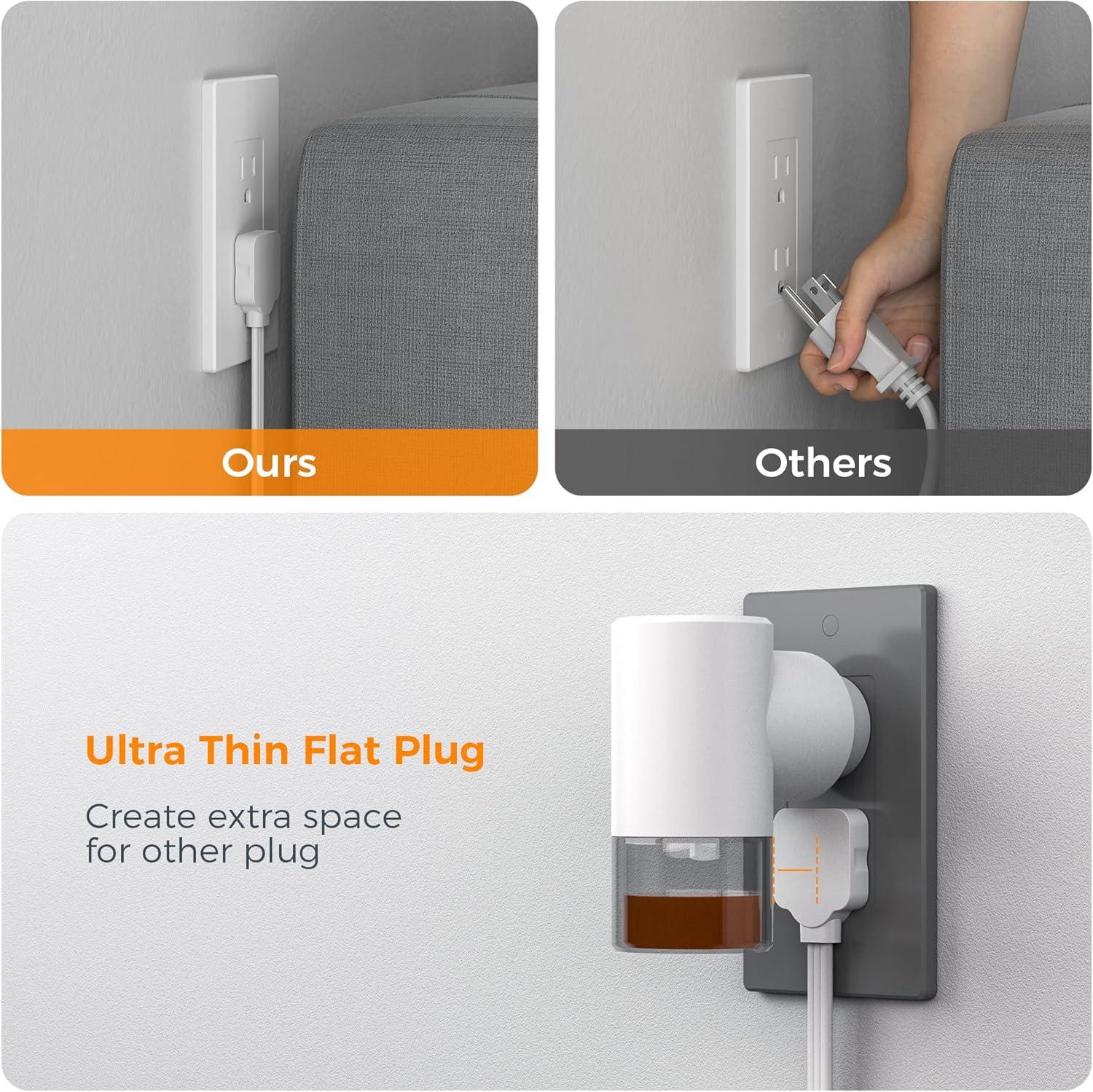 Ours

Others

Ultra Thin Flat Plug

Create extra space for other plug